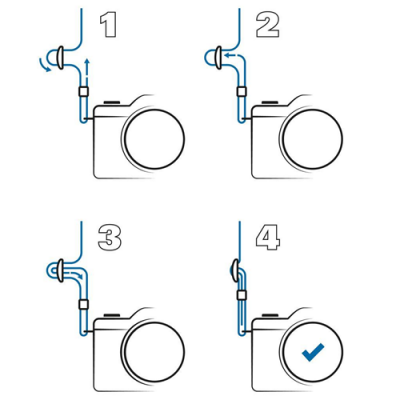 1

2

3

4