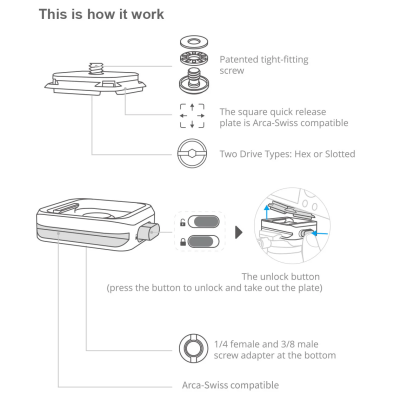 This is how it work

Patented tight-fitting screw

The square quick release plate is Arca-Swiss compatible

Two Drive Types: Hex or Slotted

The unlock button
(press the button to unlock and take out the plate)

1/4 female and 3/8 male screw adapter at the bottom

Arca-Swiss compatible